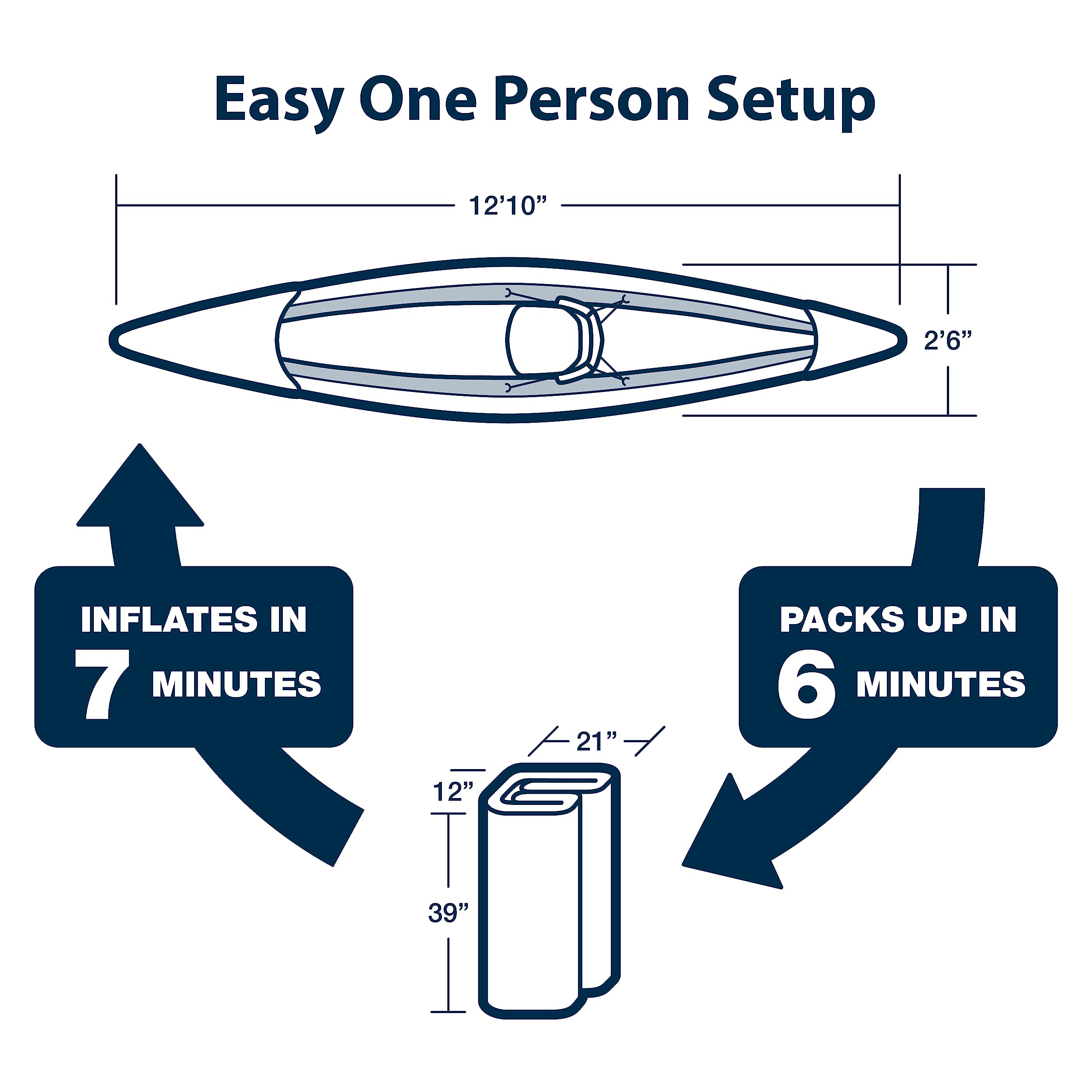 Easy One Person Setup

12’10”

2’6”

INFLATES IN
7 MINUTES

PACKS UP IN
6 MINUTES

21”

12”

39”